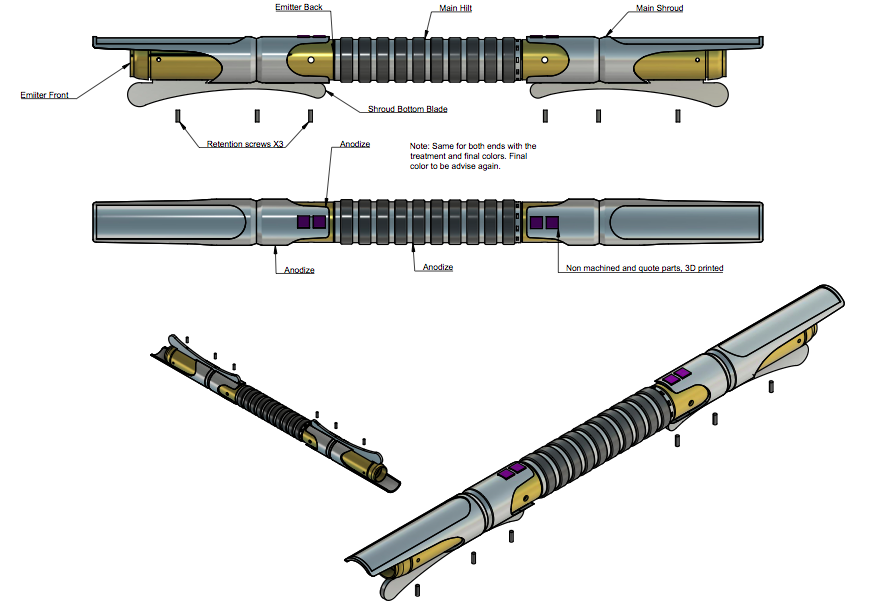 Emitter Back

Main Hilt

Main Shroud

Emitter Front

Shroud Bottom Blade

Retention screws X3

Anodize

Note: Same for both ends with the treatment and final colors. Final color to be advise again.

Anodize

Anodize

Non machined and quote parts, 3D printed